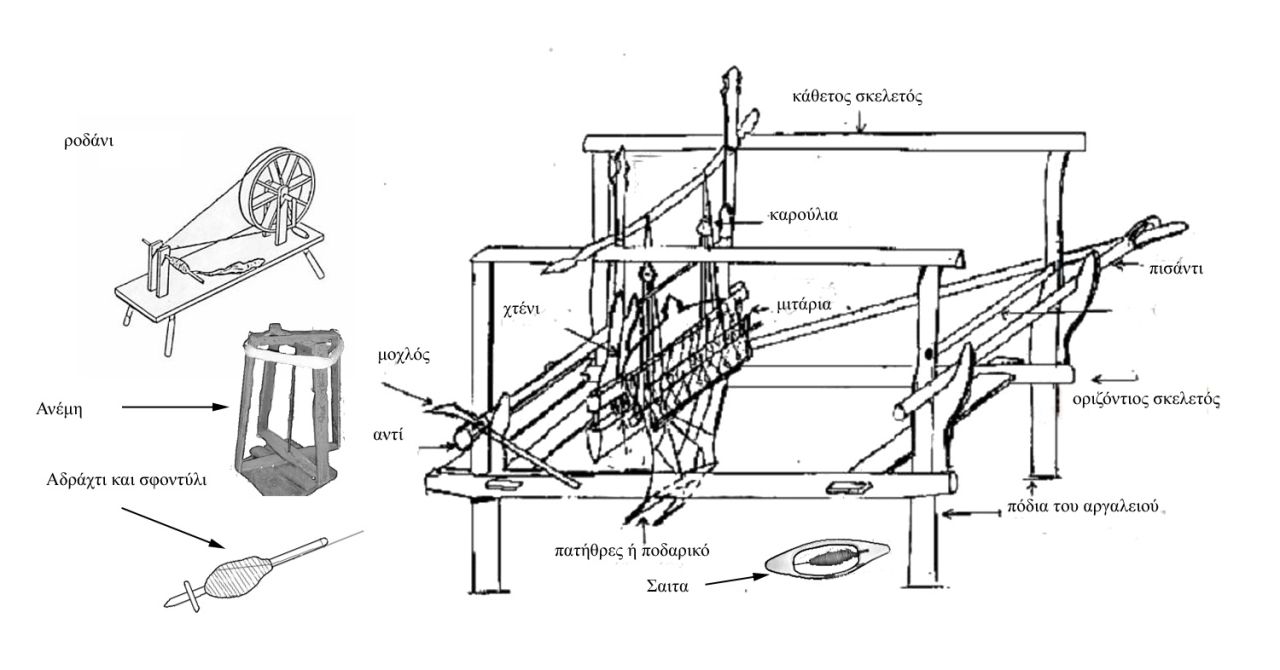 ροδάνι

Ανέμη

Αδράχτι και σφοντύλι

κάθετος σκελετός

καρούλια

πισάντι

χτένι

μιτάρια

μοχλός

αντί

οριζόντιος σκελετός

πόδια του αργαλειού

πατήθρες ή ποδαρικό

Σαιτα