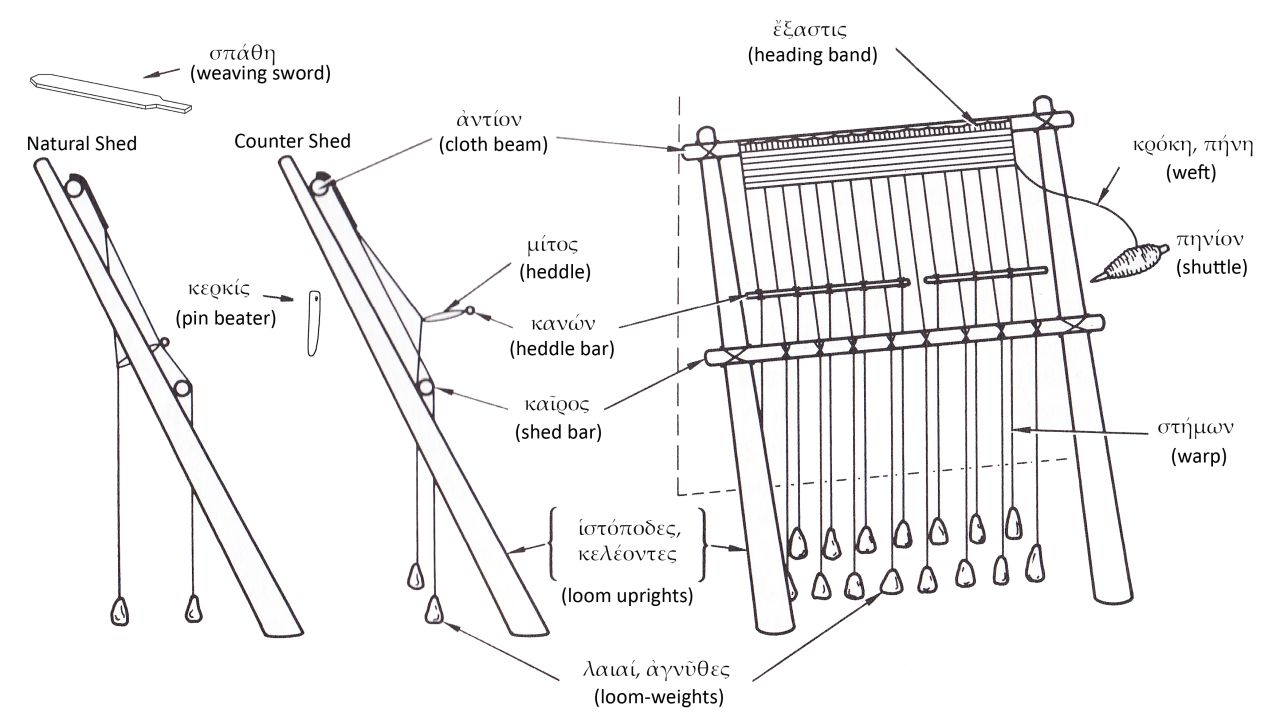 σπάθη
(weaving sword)

Natural Shed

Counter Shed

κερκίς
(pin beater)

ἀντίον
(cloth beam)

μίτος
(heddle)

κανών
(heddle bar)

καῖρος
(shed bar)

ἱστόποδες,
κελέοντες
(loom uprights)

λαιαί, ἀγνῦθες
(loom-weights)

ἔξαστις
(heading band)

κρόκη, πήνη
(weft)

πηνίον
(shuttle)

στήμων
(warp)